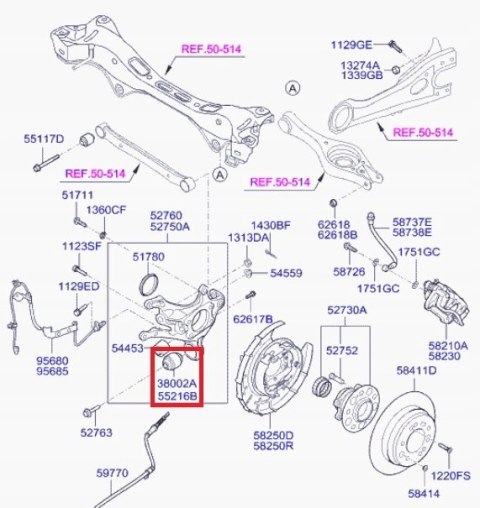 REF.50-514
1129GE
13274A
1339GB
A
REF.50-514
55117D
REF.50-514
A
REF.50-514
51711
1360CF
52760
52750A
1430BF
1313DA
62618
62618B
58737E
58738E
1123SF
51780
54559
58726
1751GC
1751GC
1129ED
62617B
52730A
54453
52752
58210A
58230
95680
95685
38002A
55216B
58411D
52763
58250D
58250R
59770
1220FS
58414