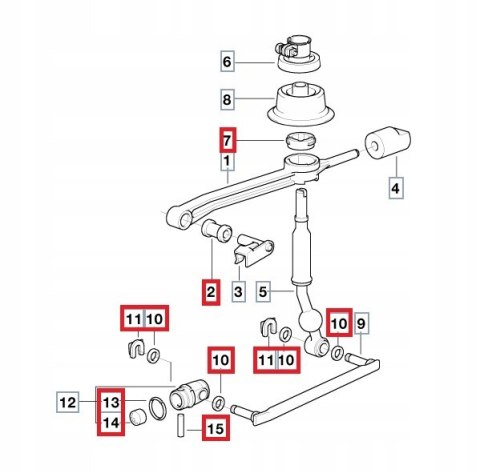 6
8
7
1
4
2
3
5
11 10
10
9
10
11 10
12
13
14
15